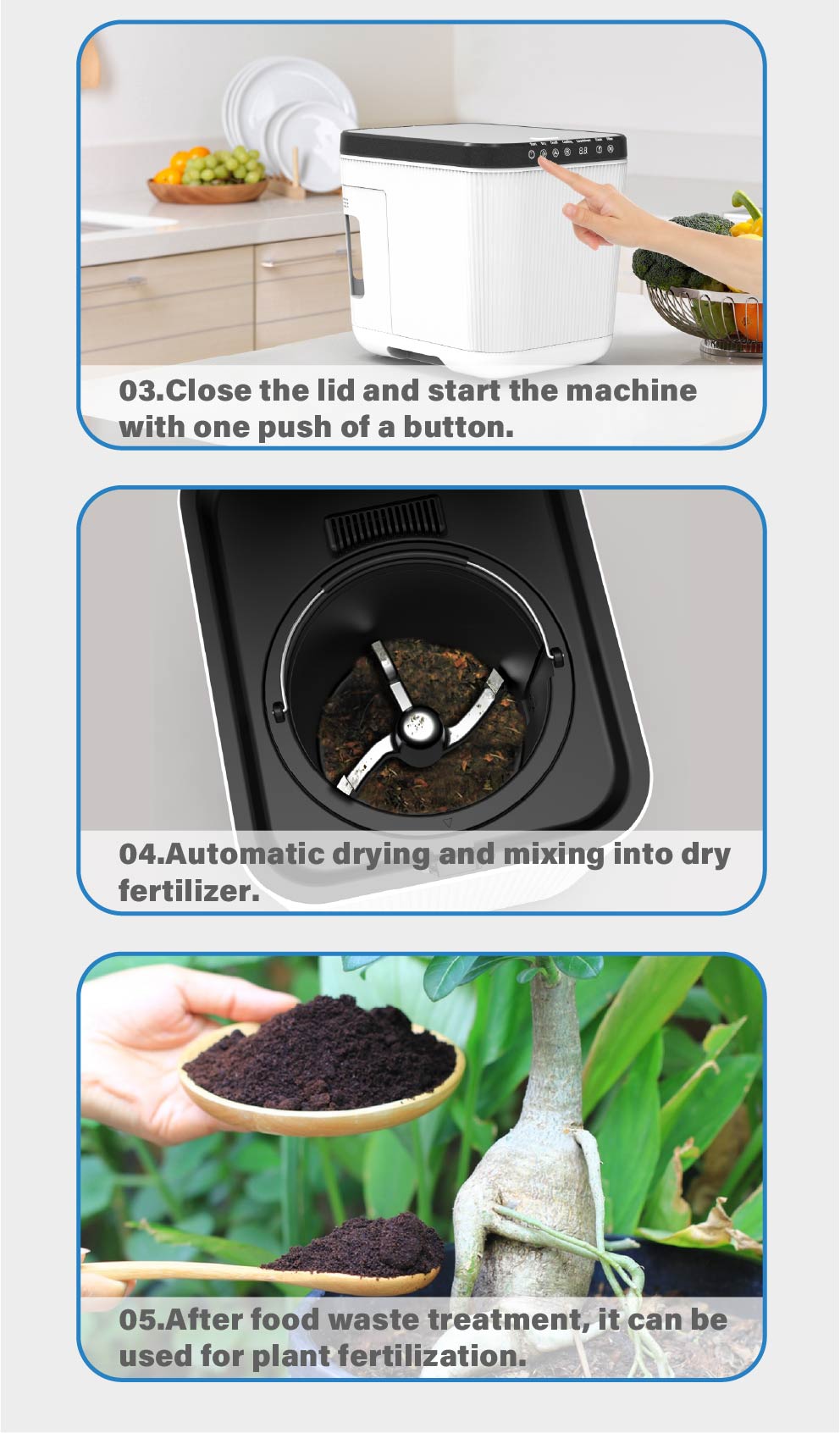 03.Close the lid and start the machine with one push of a button.

04.Automatic drying and mixing into dry fertilizer.

05.After food waste treatment, it can be used for plant fertilization.