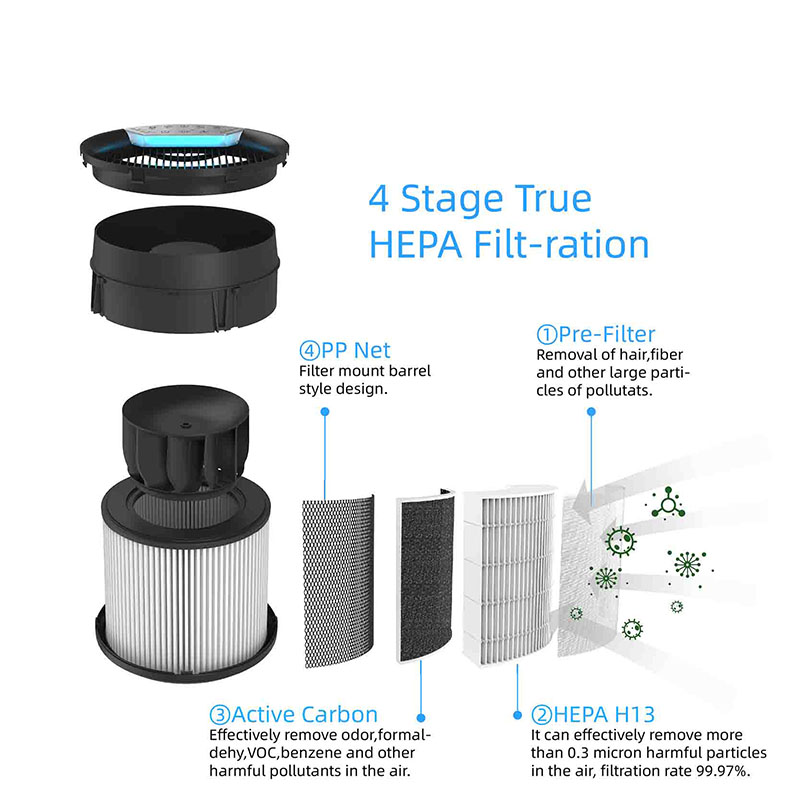 4 Stage True HEPA Filt-ration

④PP Net
Filter mount barrel style design.

①Pre-Filter
Removal of hair,fiber and other large particles of pollutats.

③Active Carbon
Effectively remove odor,formaldehy,VOC,benzene and other harmful pollutants in the air.

②HEPA H13
It can effectively remove more than 0.3 micron harmful particles in the air, filtration rate 99.97%.